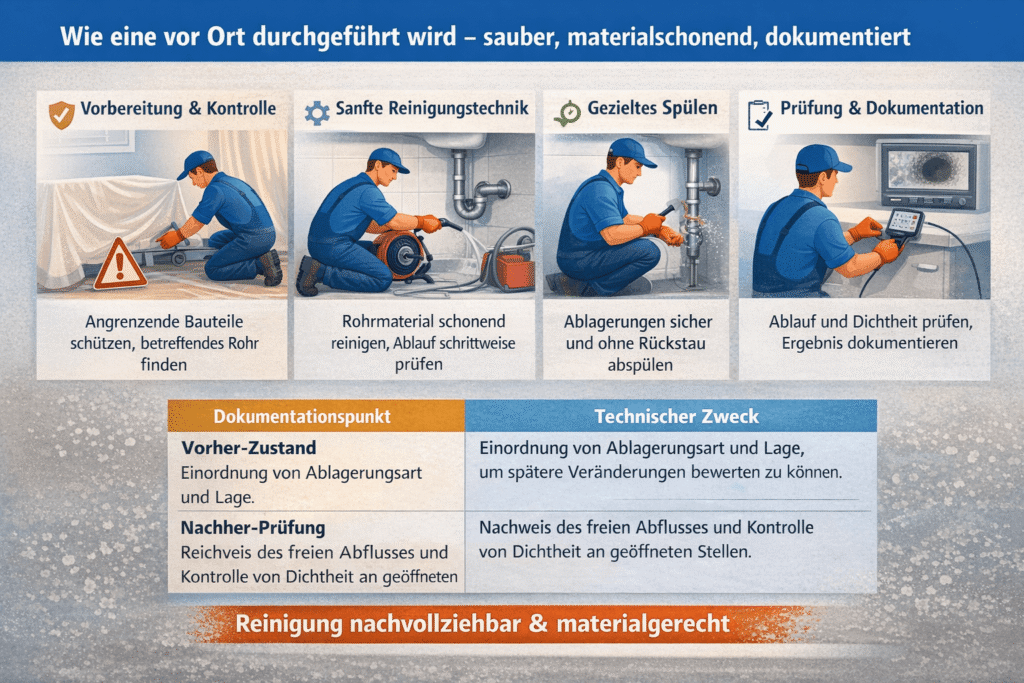 Wie eine vor Ort durchgeführt wird – sauber, materialschonend, dokumentiert

Vorbereitung & Kontrolle

Angrenzende Bauteile schützen, betreffendes Rohr finden

Sanfte Reinigungstechnik

Rohrmaterial schonend reinigen, Ablauf schrittweise prüfen

Gezieltes Spülen

Ablagerungen sicher und ohne Rückstau abspülen

Prüfung & Dokumentation

Ablauf und Dichtheit prüfen, Ergebnis dokumentieren

| Dokumentationspunkt | Technischer Zweck |
|---|---|
| **Vorher-Zustand** Einordnung von Ablagerungsart und Lage. | Einordnung von Ablagerungsart und Lage, um spätere Veränderungen bewerten zu können. |
| **Nachher-Prüfung** Reichweis des freien Abflusses und Kontrolle von Dichtheit an geöffneten | Nachweis des freien Abflusses und Kontrolle von Dichtheit an geöffneten Stellen. |

Reinigung nachvollziehbar & materialgerecht