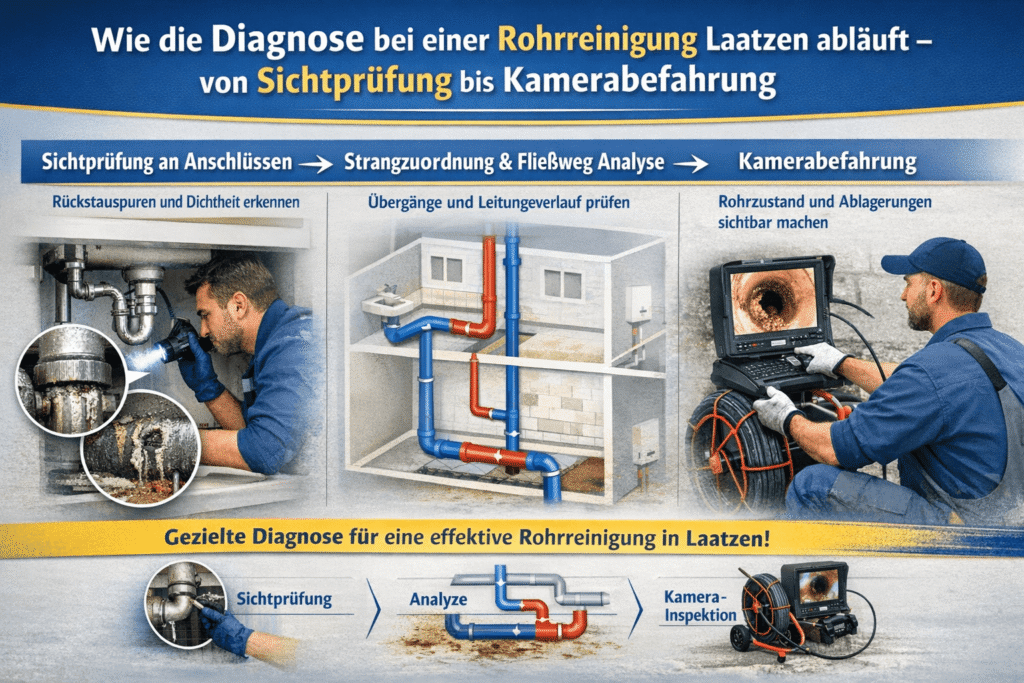 Wie die Diagnose bei einer Rohrreinigung Laatzen abläuft – von Sichtprüfung bis Kamerabefahrung

Sichtprüfung an Anschlüssen → Strangzuordnung & Fließweg Analyse → Kamerabefahrung

Rückstauspuren und Dichtheit erkennen

Übergänge und Leitungeverlauf prüfen

Rohrzustand und Ablagerungen sichtbar machen

Gezielte Diagnose für eine effektive Rohrreinigung in Laatzen!

Sichtprüfung

Analyze

Kamera-Inspektion